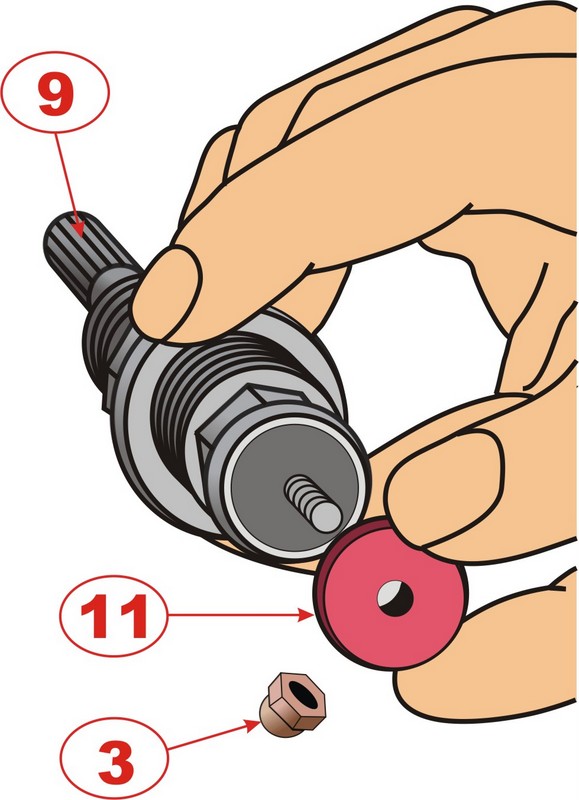 9

11

3