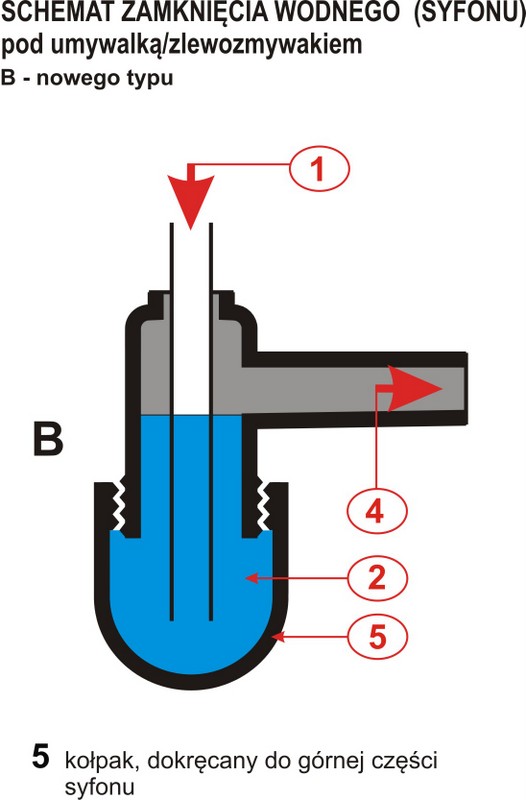 SCHEMAT ZAMKNIĘCIA WODNEGO (SYFONU)
pod umywalką/zlewozmywakiem
B - nowego typu

1

B

4

2

5

5 kołpak, dokręcany do górnej części syfonu