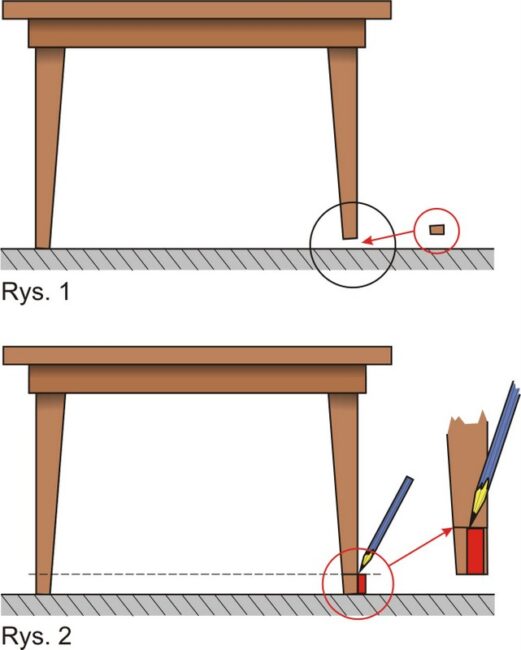 Rys. 1

Rys. 2