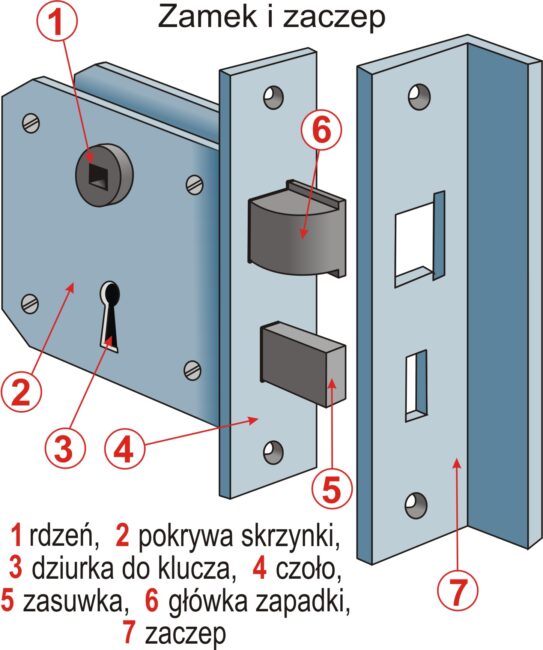 Zamek i zaczep

1

6

2

3

4

5

7

1 rdzeń, 2 pokrywa skrzynki,
3 dziurka do klucza, 4 czoło,
5 zasuwka, 6 główka zapadki,
7 zaczep