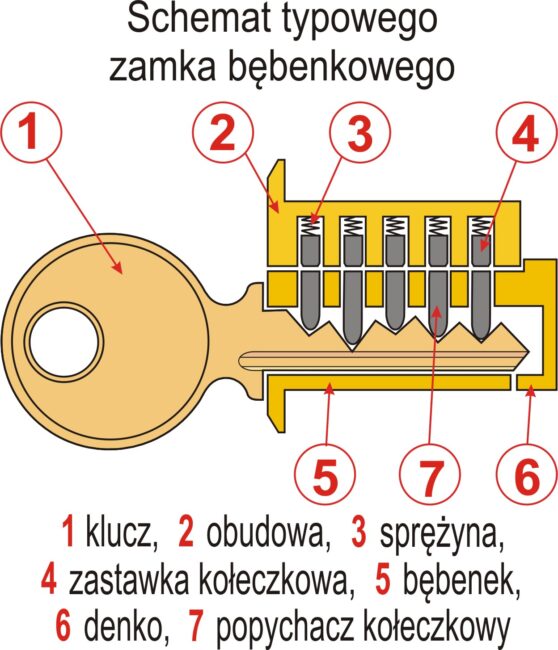 Schemat typowego zamka bębenkowego

1 2 3 4

5 7 6

1 klucz, 2 obudowa, 3 sprężyna,
4 zastawka kołeczkowa, 5 bębenek,
6 denko, 7 popychacz kołeczkowy