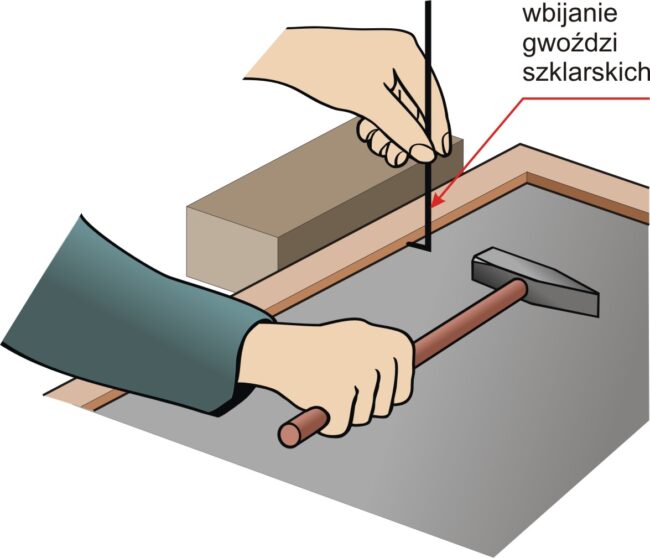 wbijanie gwoździ szklarskich